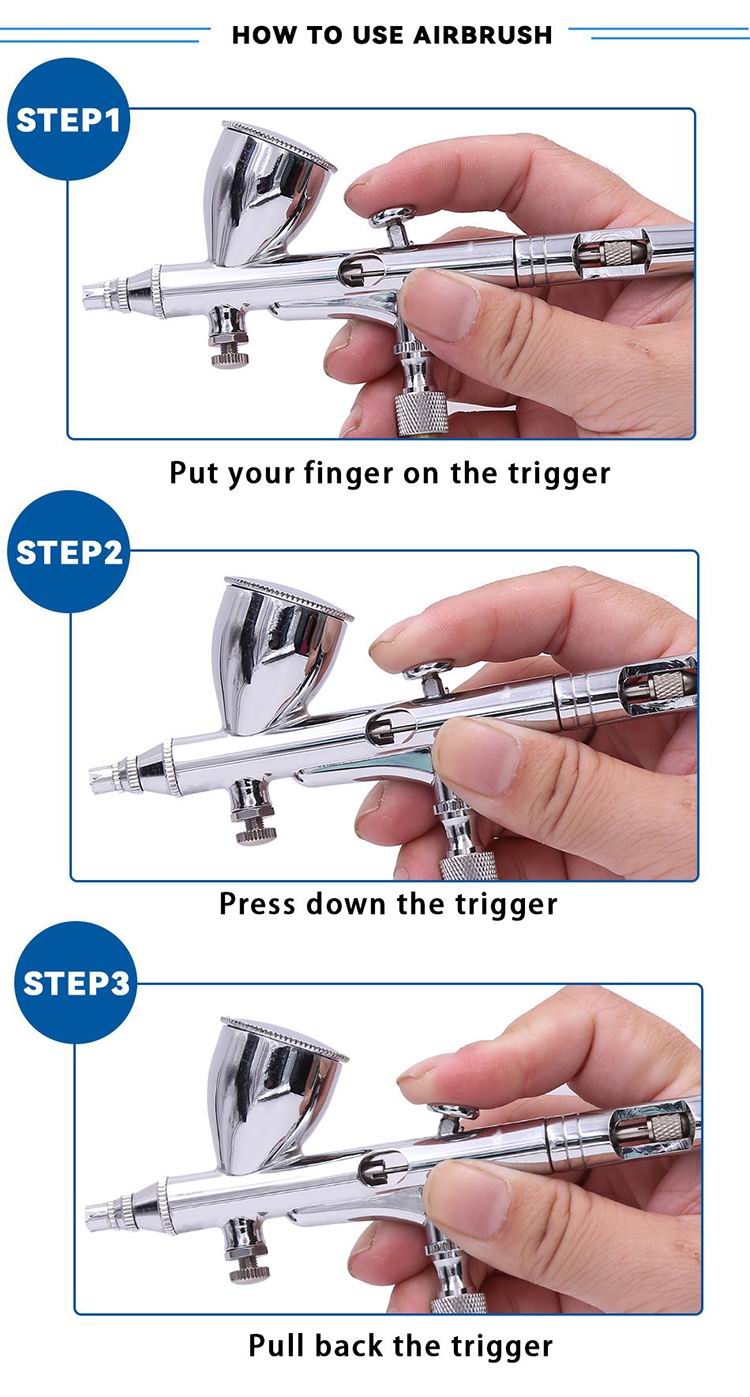 HOW TO USE AIRBRUSH

STEP1

Put your finger on the trigger

STEP2

Press down the trigger

STEP3

Pull back the trigger